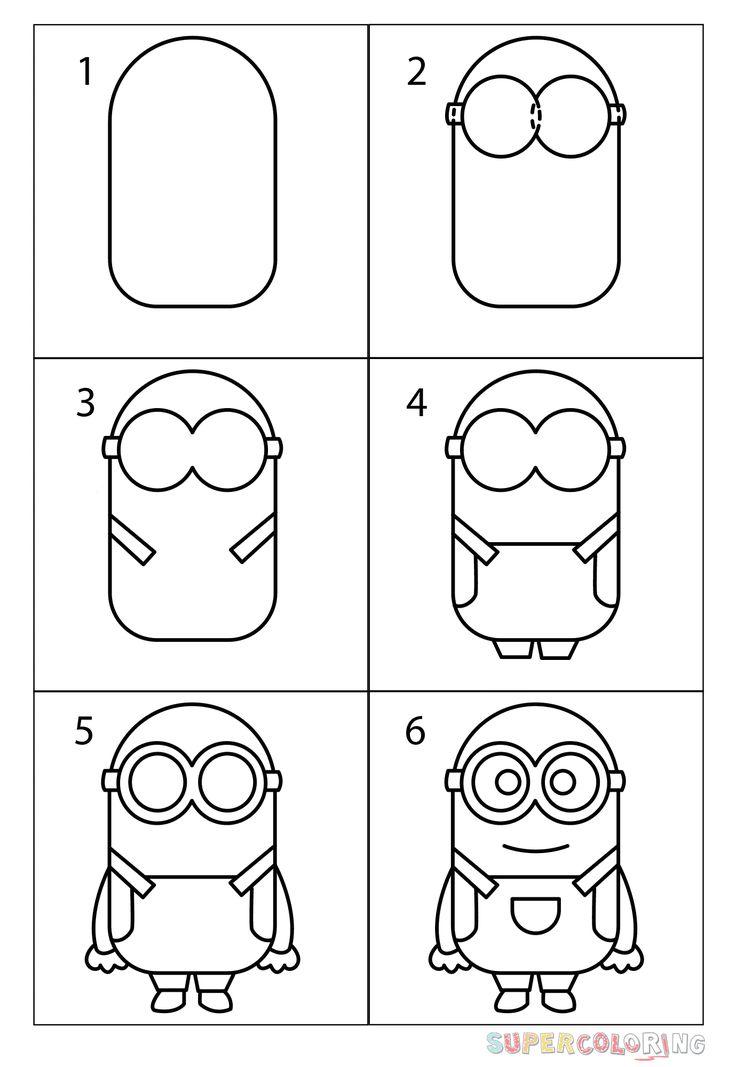 1

2

3

4

5

6

SUPERCOLORING